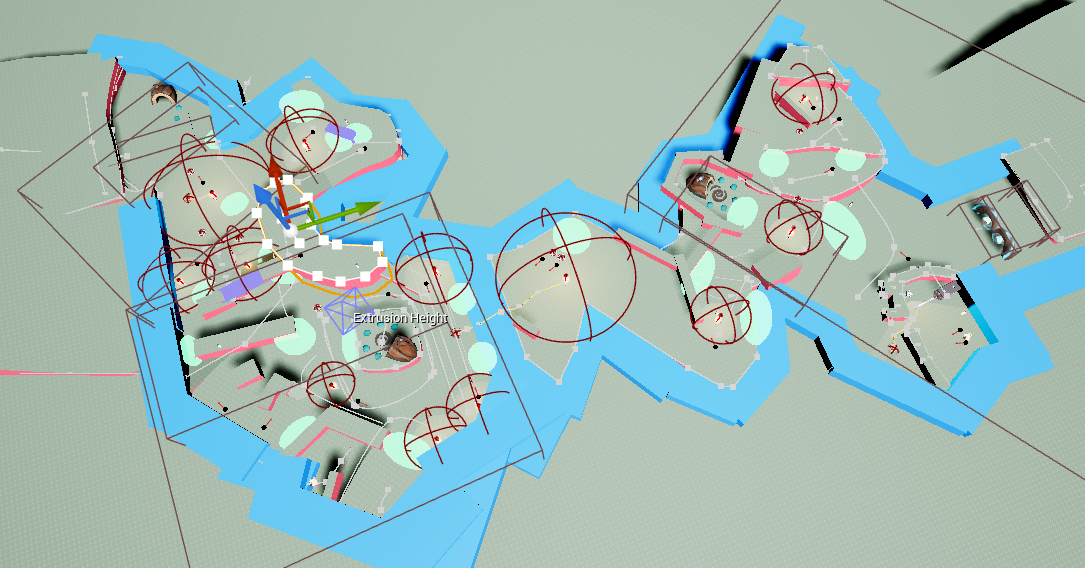 Extrusion Height